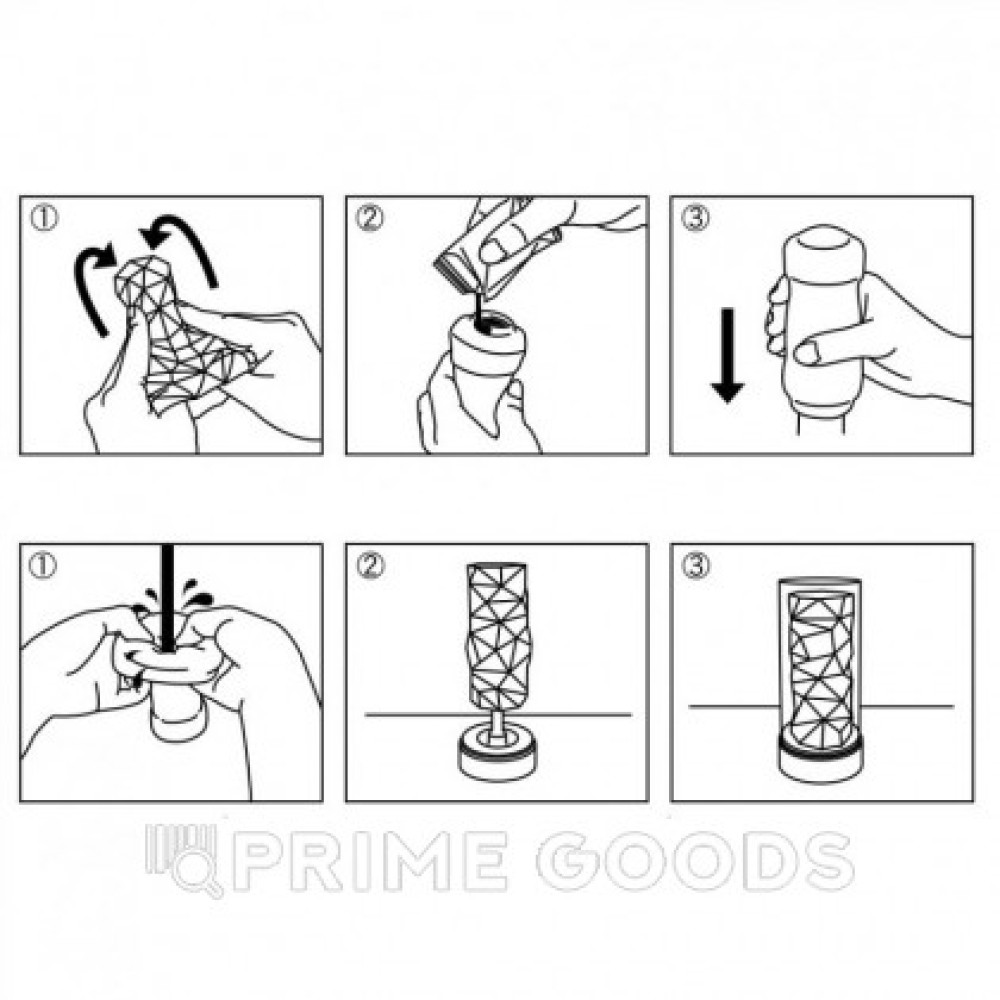 ①

②

③

①

②

③

PRIME GOODS